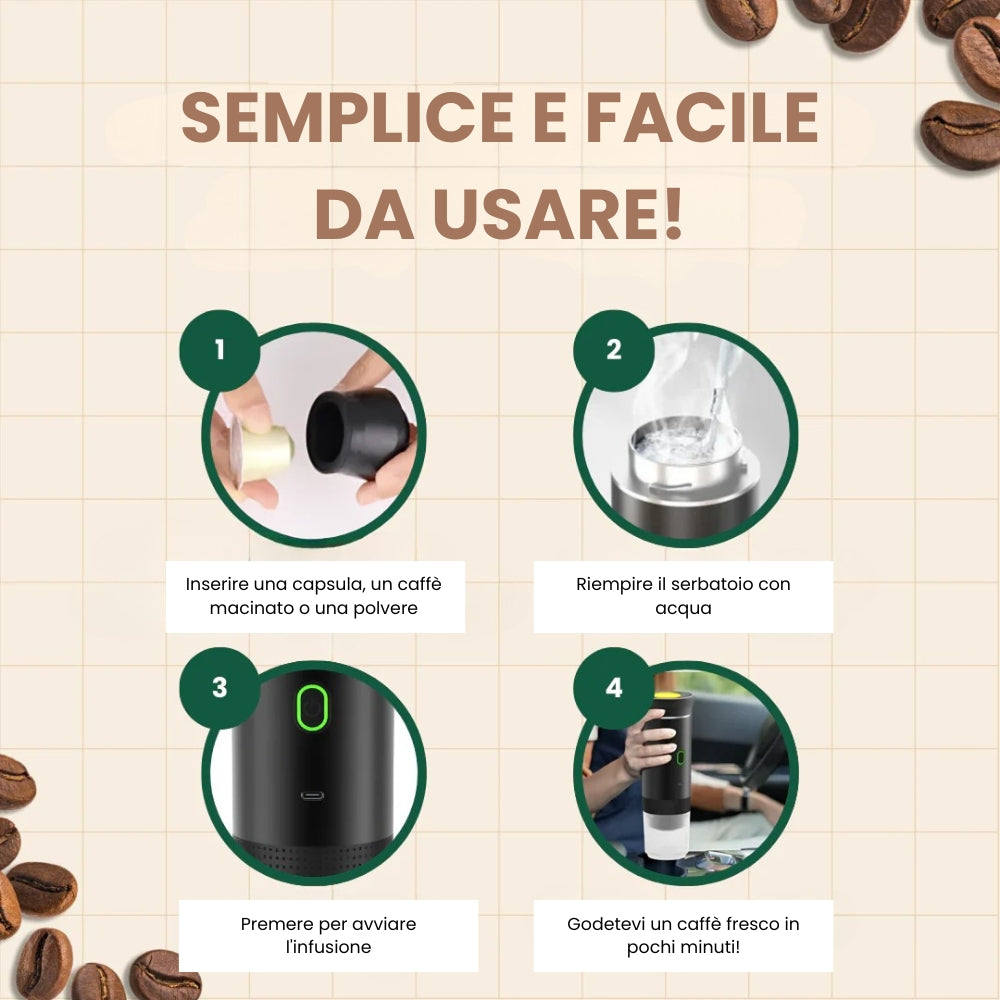 SEMPLICE E FACILE DA USARE!

1

Inserire una capsula, un caffè macinato o una polvere

2

Riempire il serbatoio con acqua

3

Premere per avviare l'infusione

4

Godetevi un caffè fresco in pochi minuti!